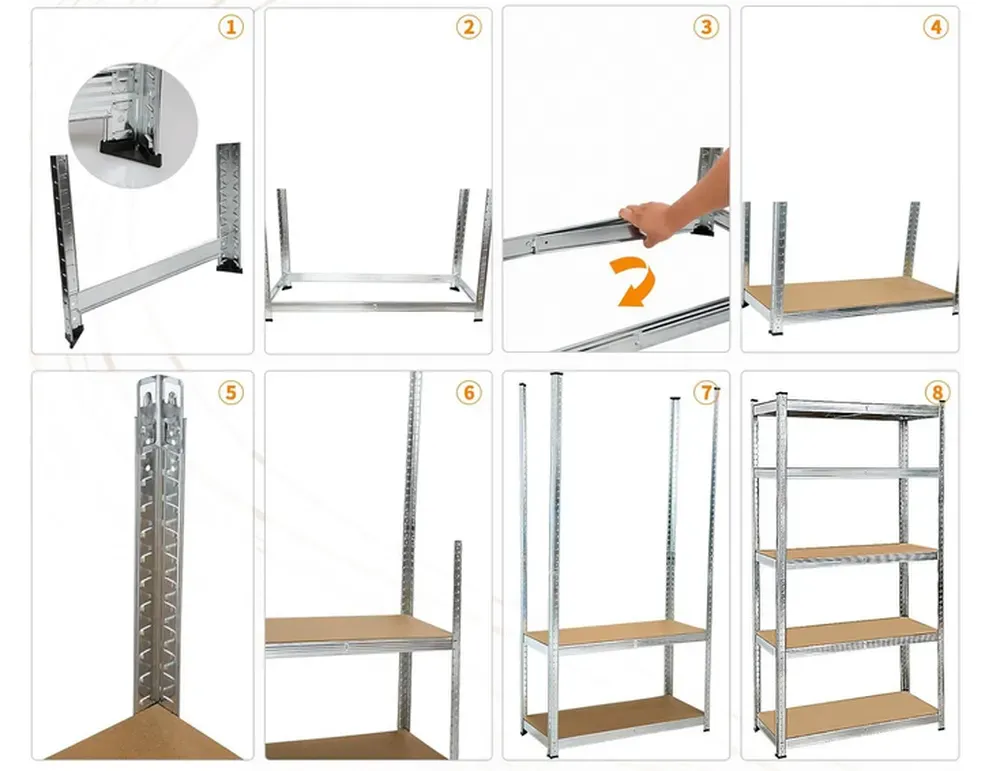 1
2
3
4
5
6
7
8