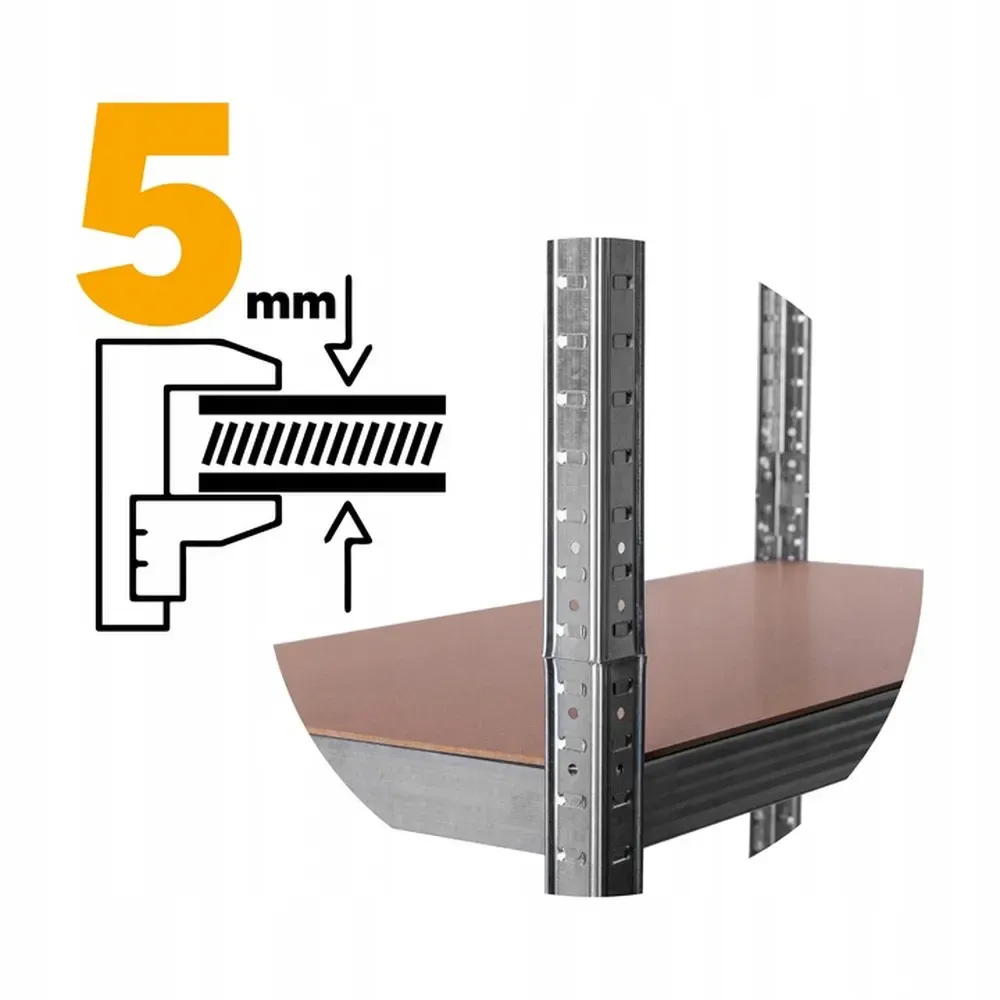 5 mm