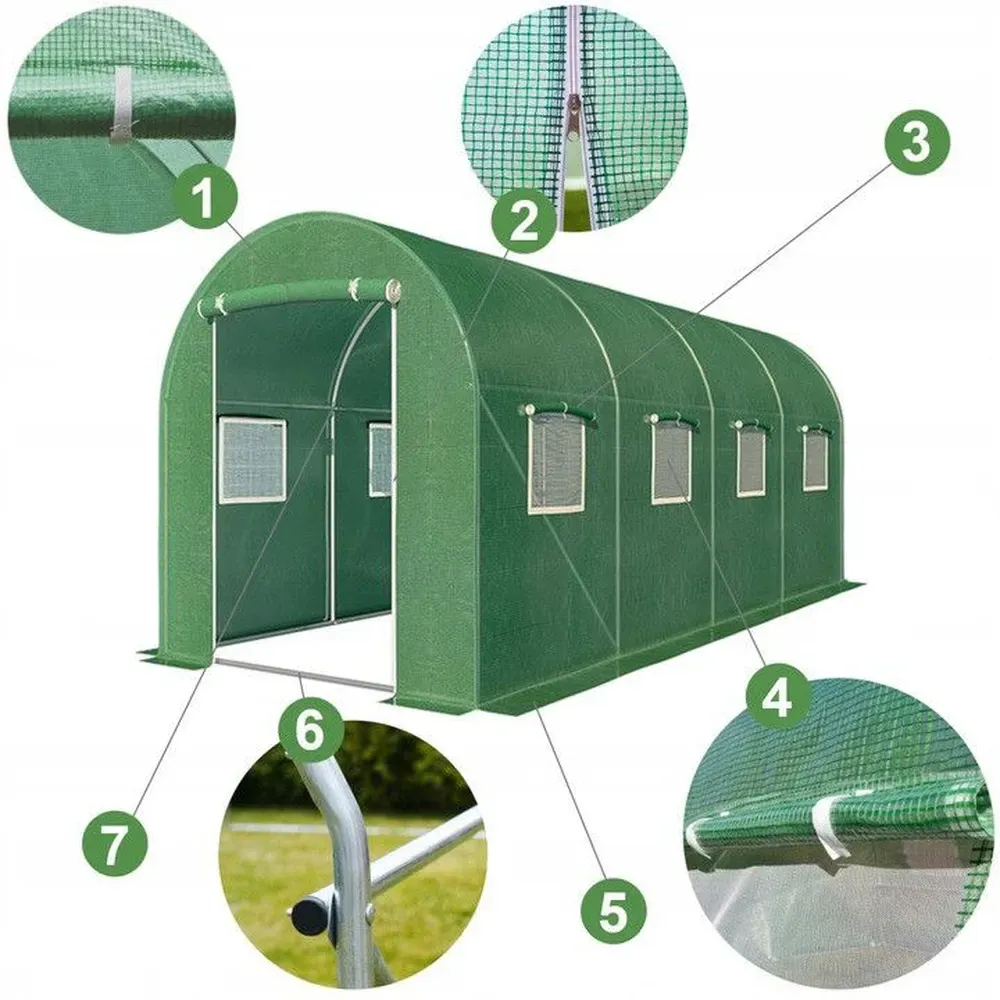 1
2
3
4
5
6
7