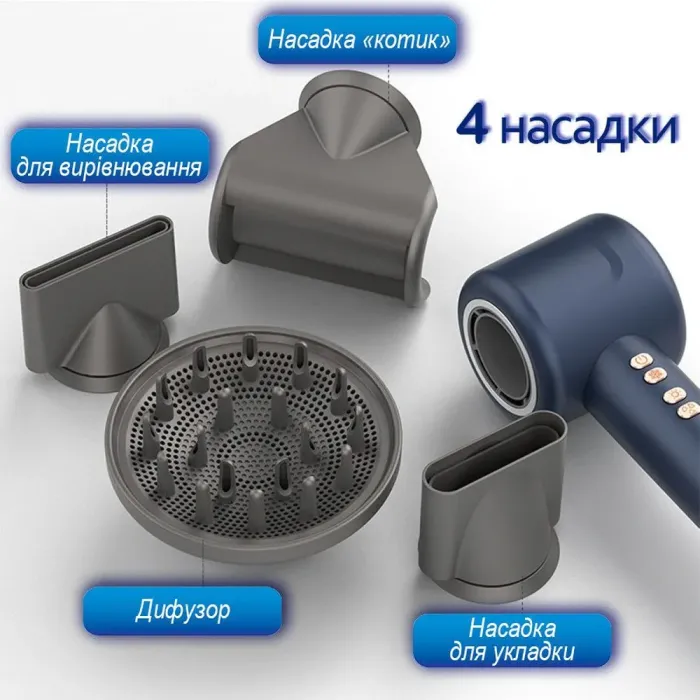 Насадка «котик»

4 насадки

Насадка для вирівнювання

Дифузор

Насадка для укладки