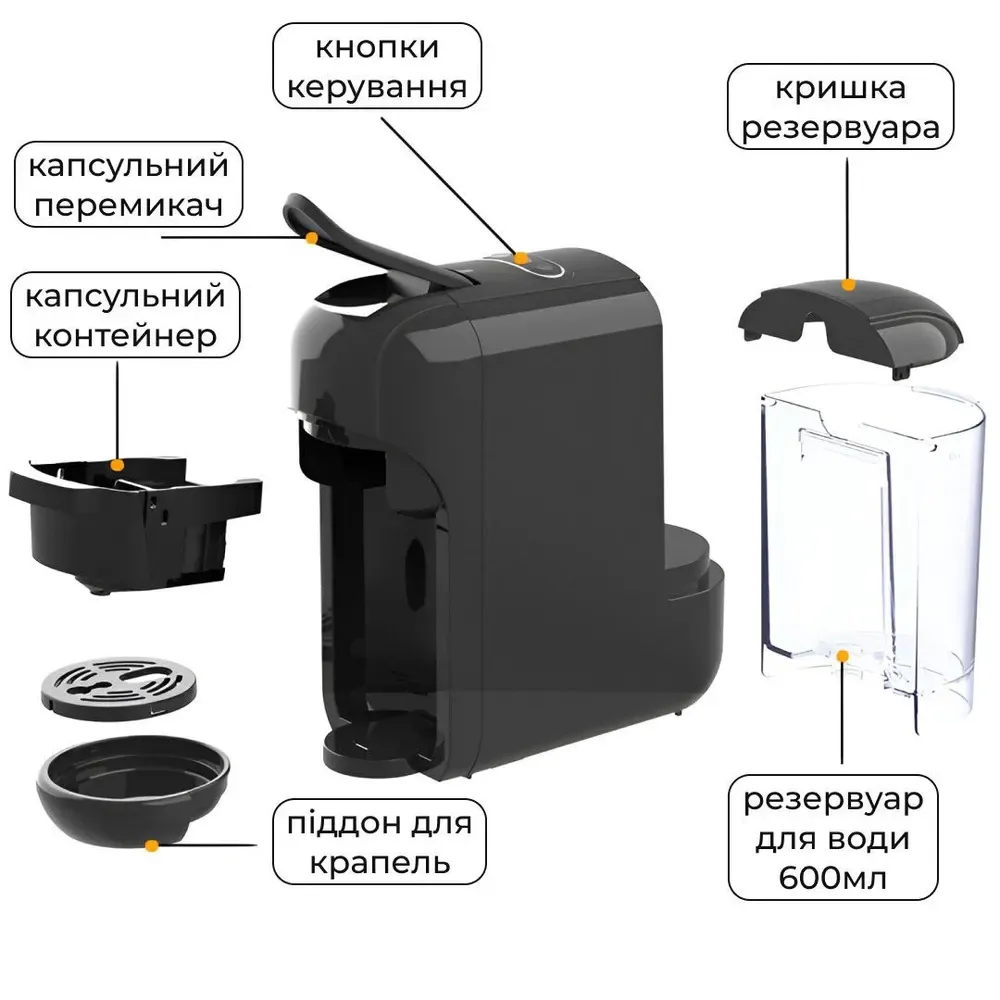 кнопки керування

кришка резервуара

капсульний перемикач

капсульний контейнер

піддон для крапель

резервуар для води 600мл