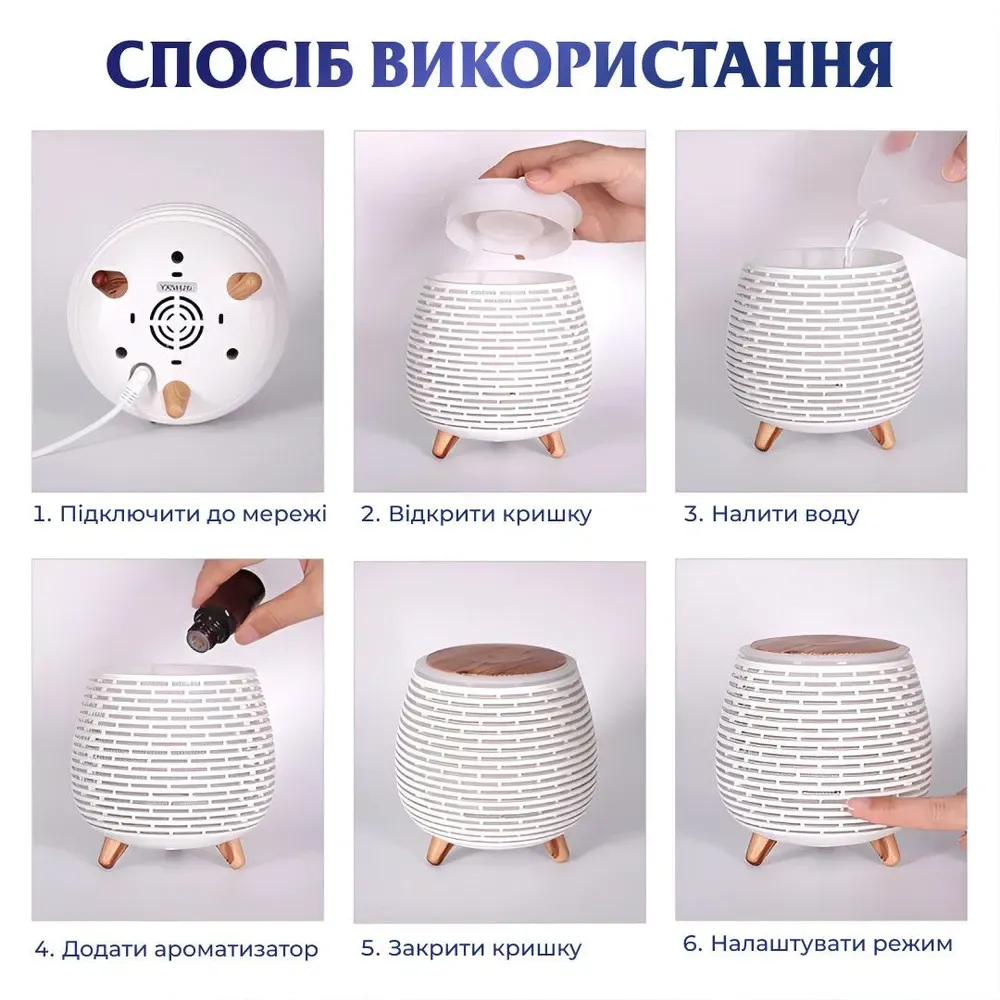 СПОСІБ ВИКОРИСТАННЯ

1. Підключити до мережі

2. Відкрити кришку

3. Налити воду

4. Додати ароматизатор

5. Закрити кришку

6. Налаштувати режим